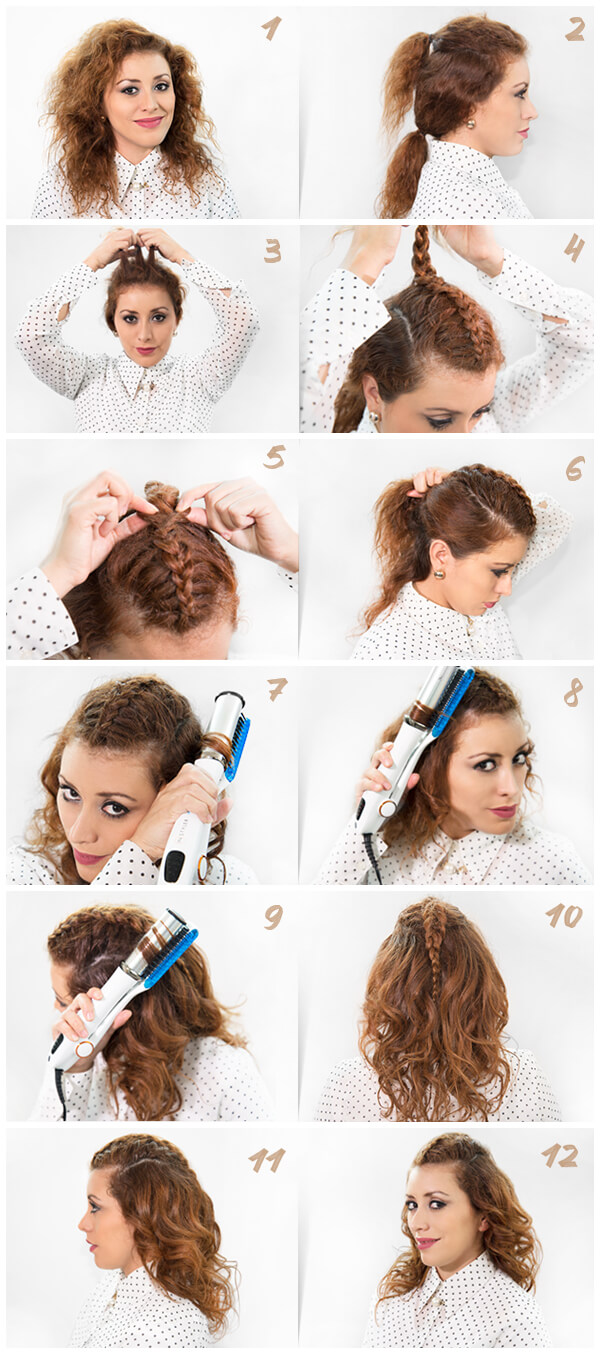 1
2
3
4
5
6
7
8
9
10
11
12